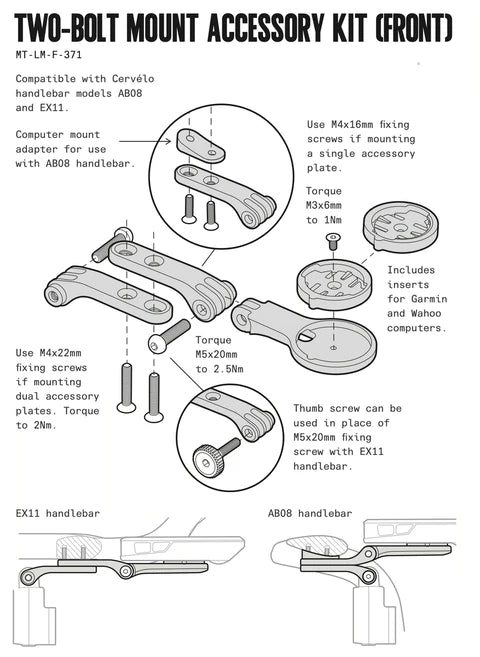 TWO-BOLT MOUNT ACCESSORY KIT (FRONT)

MT-LM-F-371

Compatible with Cervélo handlebar models AB08 and EX11.

Computer mount adapter for use with AB08 handlebar.

Use M4x16mm fixing screws if mounting a single accessory plate.

Torque M3x6mm to 1Nm

Includes inserts for Garmin and Wahoo computers.

Torque M5x20mm to 2.5Nm

Use M4x22mm fixing screws if mounting dual accessory plates. Torque to 2Nm.

Thumb screw can be used in place of M5x20mm fixing screw with EX11 handlebar.

EX11 handlebar

AB08 handlebar