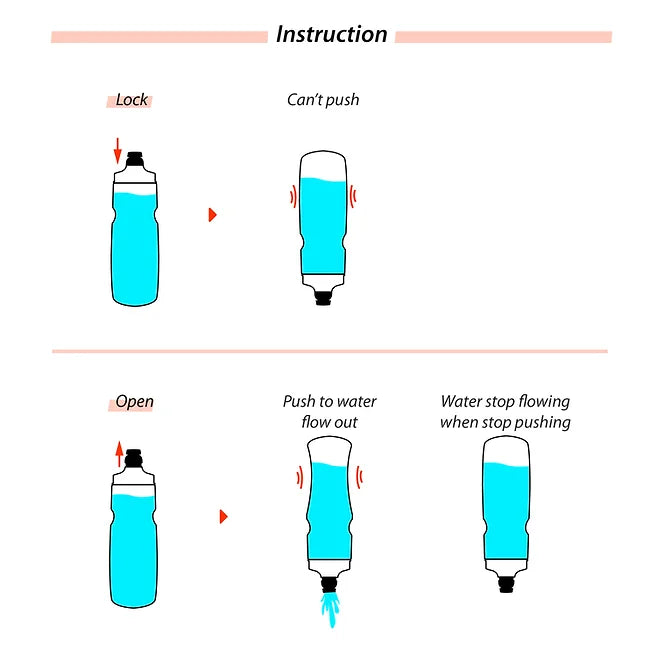 Instruction

Lock

Can't push

Open

Push to water flow out

Water stop flowing when stop pushing